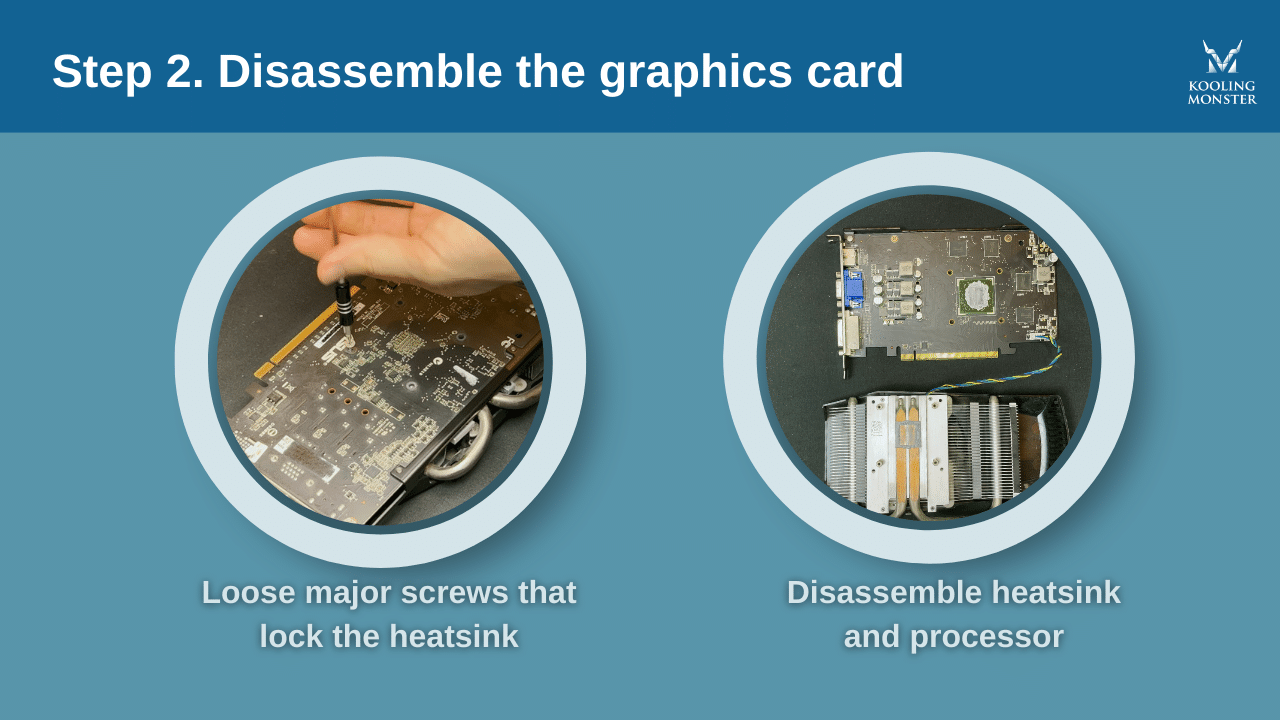 Step 2. Disassemble the graphics card

KOOLING MONSTER

Loose major screws that lock the heatsink

Disassemble heatsink and processor